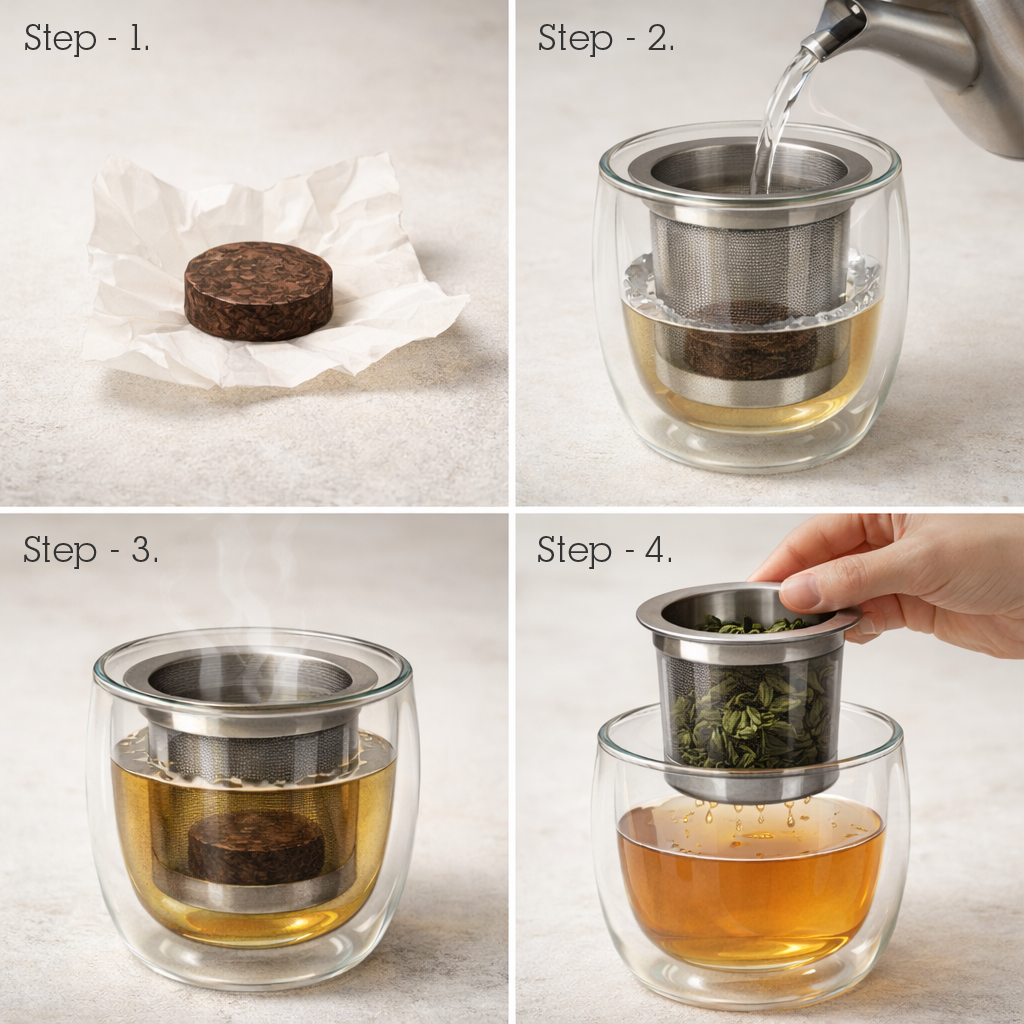 Step - 1.

Step - 2.

Step - 3.

Step - 4.