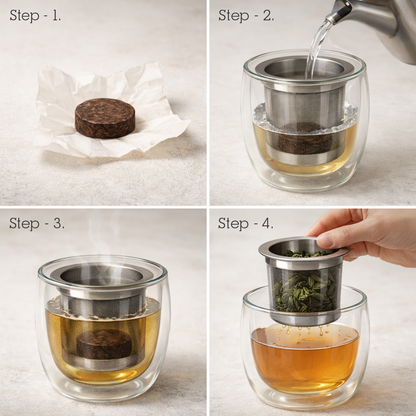 Step - 1.

Step - 2.

Step - 3.

Step - 4.