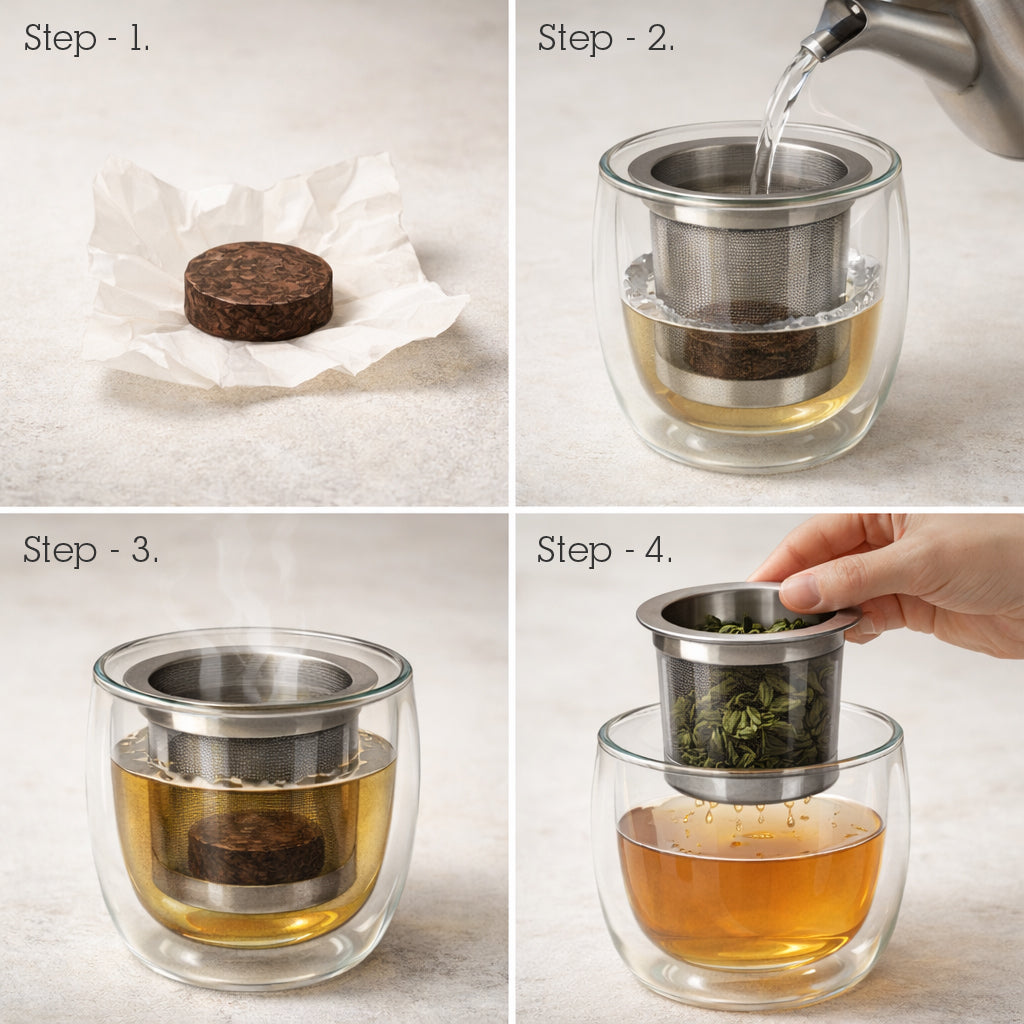 Step - 1.

Step - 2.

Step - 3.

Step - 4.